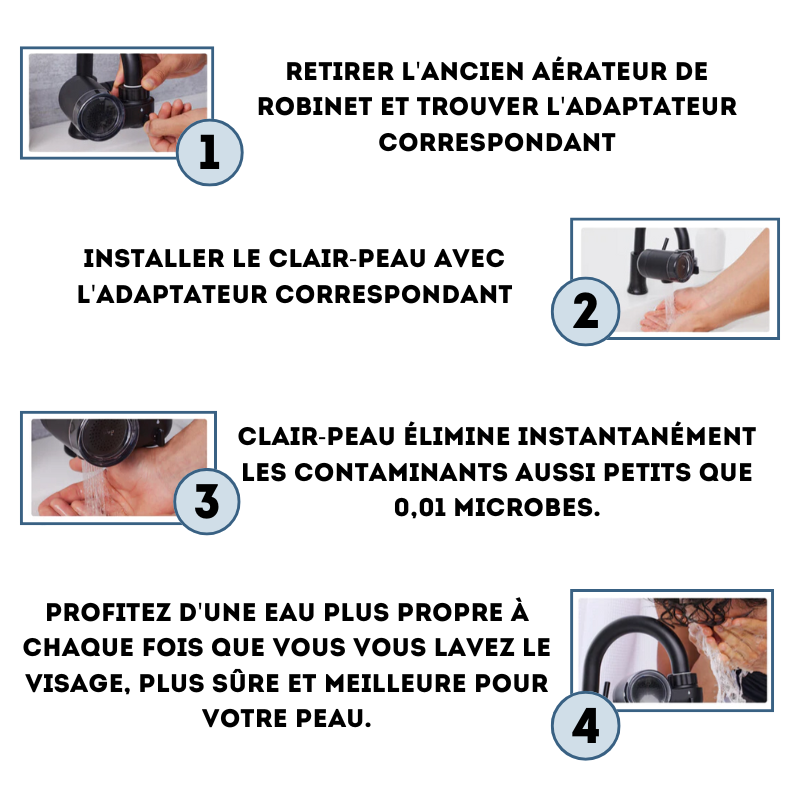 1

RETIRER L'ANCIEN AÉRATEUR DE ROBINET ET TROUVER L'ADAPTATEUR CORRESPONDANT

INSTALLER LE CLAIR-PEAU AVEC L'ADAPTATEUR CORRESPONDANT

2

3

CLAIR-PEAU ÉLIMINE INSTANTANÉMENT LES CONTAMINANTS AUSSI PETITS QUE 0,01 MICROBES.

PROFITEZ D'UNE EAU PLUS PROPRE À CHAQUE FOIS QUE VOUS VOUS LAVEZ LE VISAGE, PLUS SÛRE ET MEILLEURE POUR VOTRE PEAU.

4